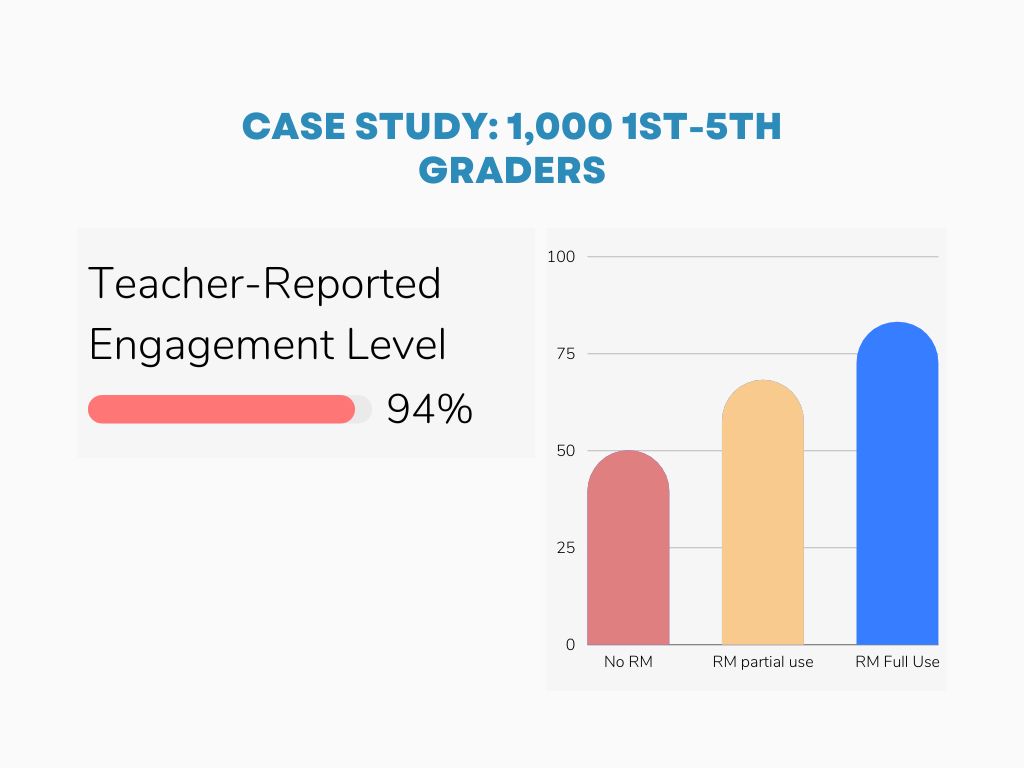 CASE STUDY: 1,000 1ST-5TH GRADERS

Teacher-Reported Engagement Level

94%

100
75
50
25
0

No RM
RM partial use
RM Full Use